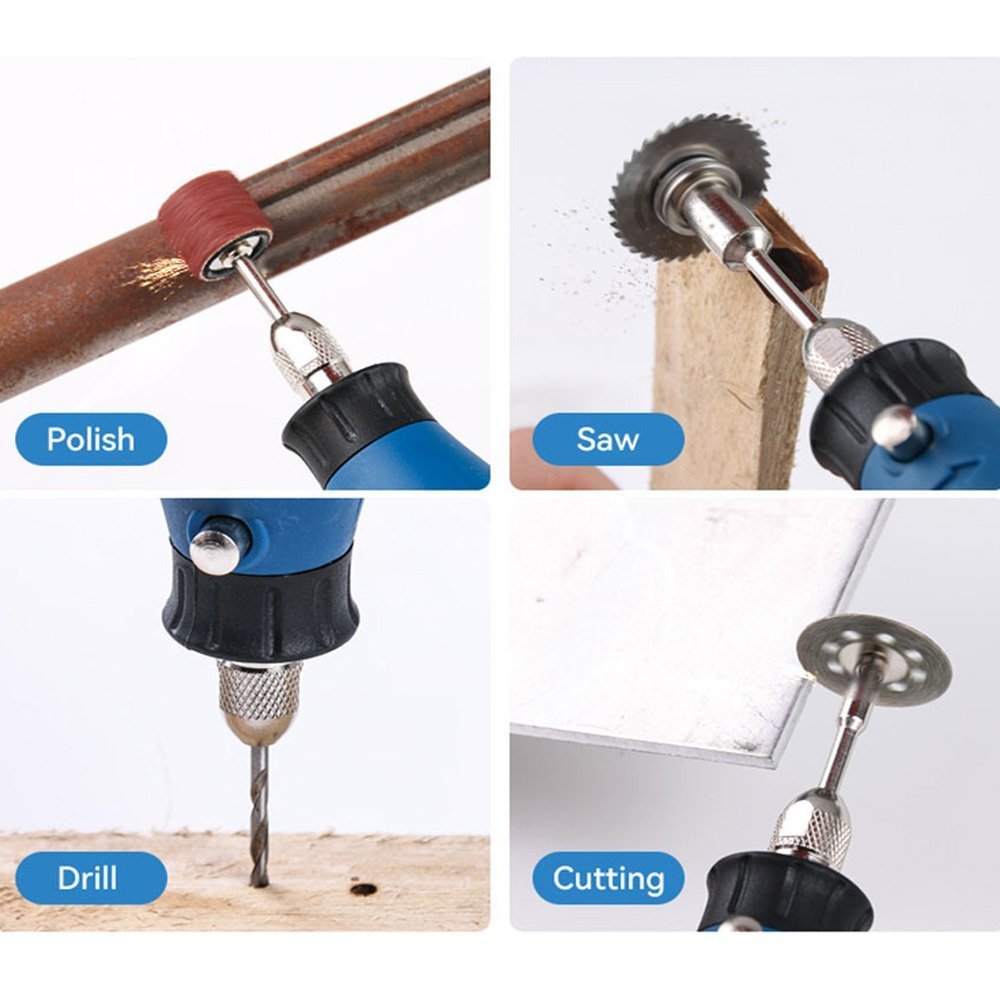 Polish

Saw

Drill

Cutting