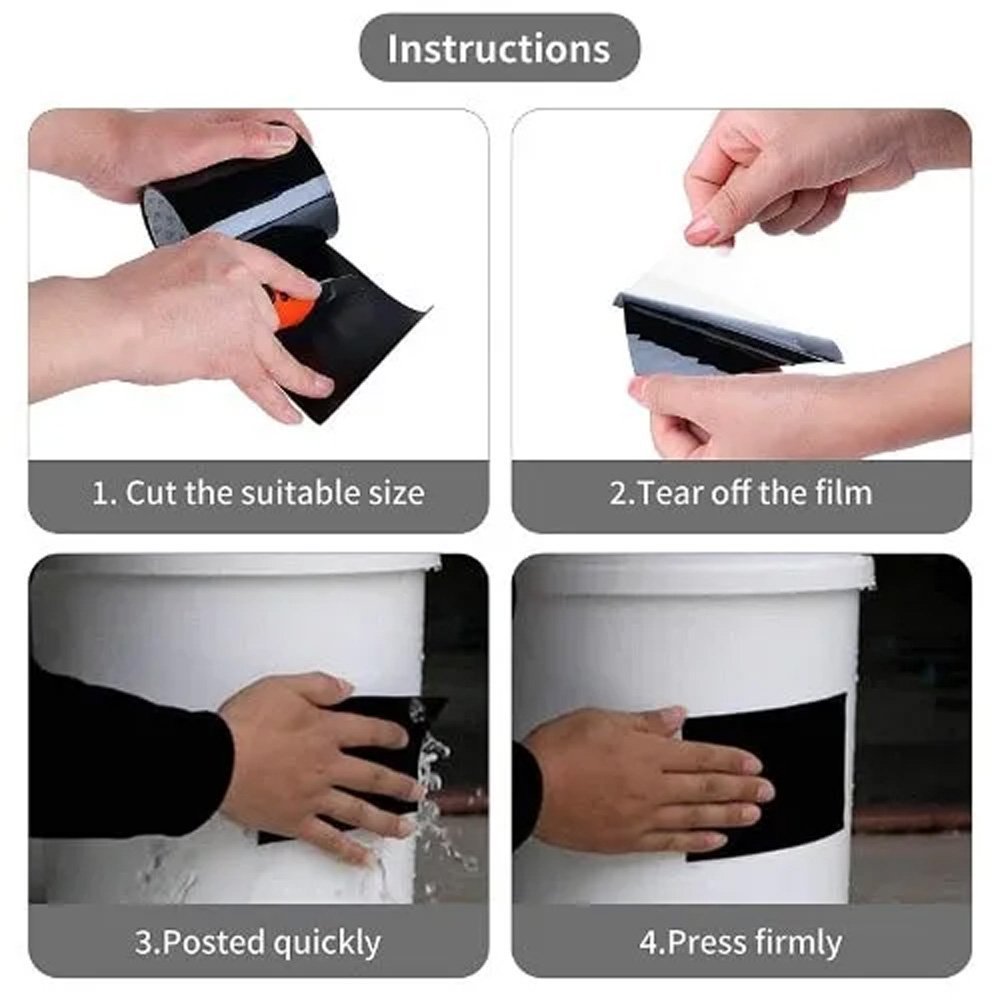 Instructions

1. Cut the suitable size

2.Tear off the film

3.Posted quickly

4.Press firmly