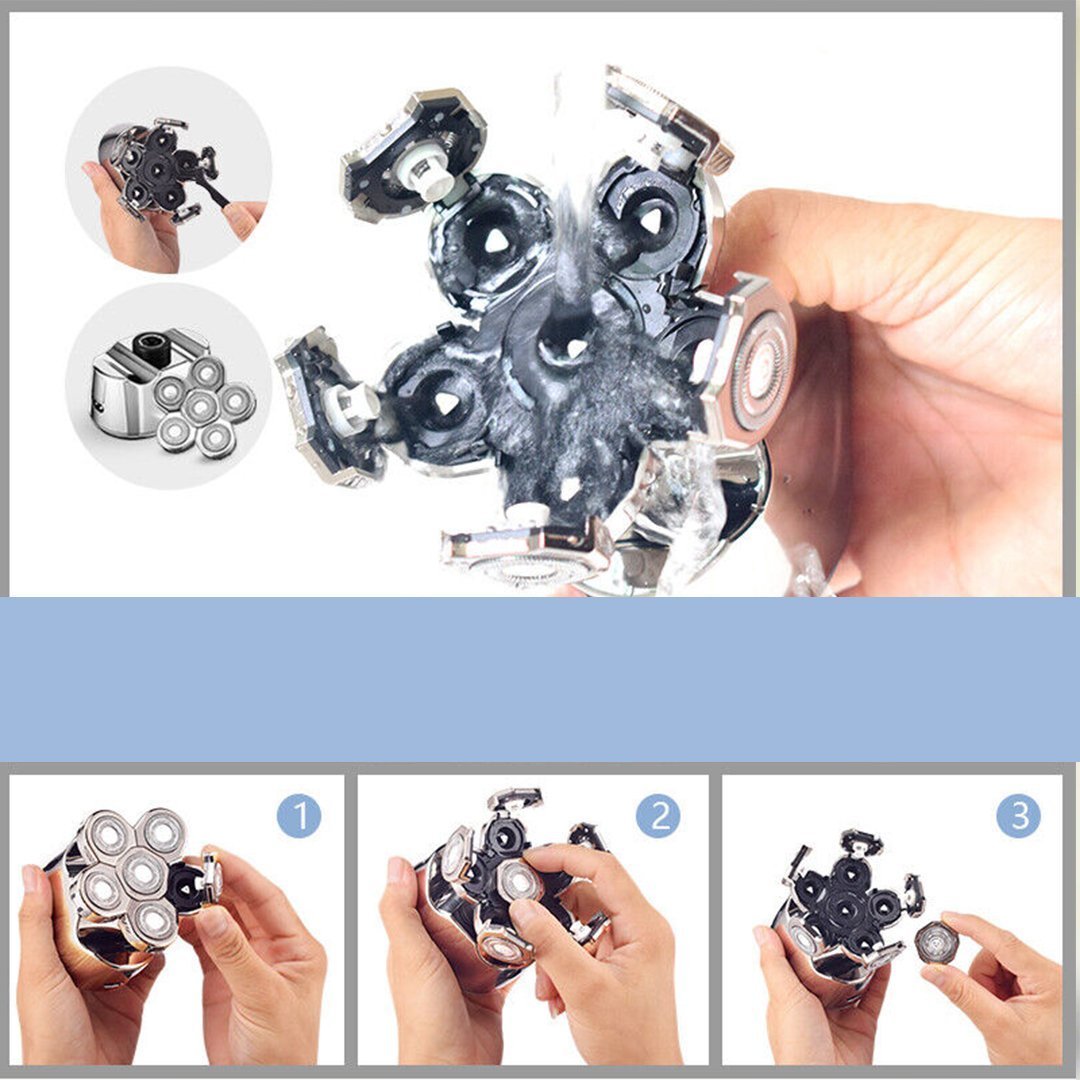 1

2

3