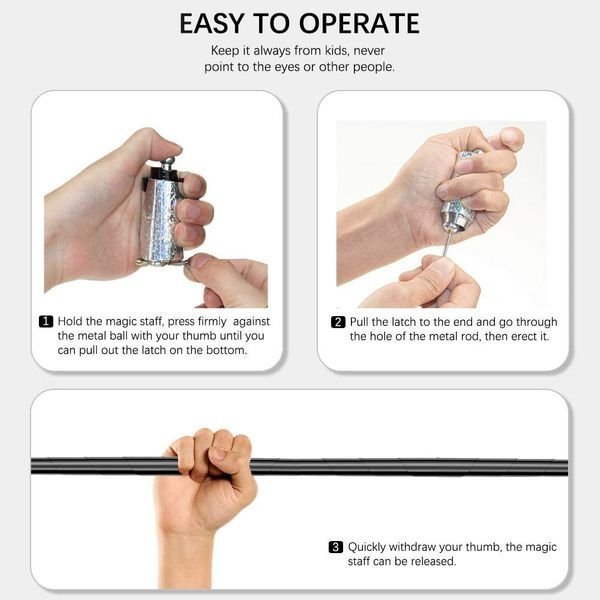 EASY TO OPERATE

Keep it always from kids, never point to the eyes or other people.

1 Hold the magic staff, press firmly against the metal ball with your thumb until you can pull out the latch on the bottom.

2 Pull the latch to the end and go through the hole of the metal rod, then erect it.

3 Quickly withdraw your thumb, the magic staff can be released.