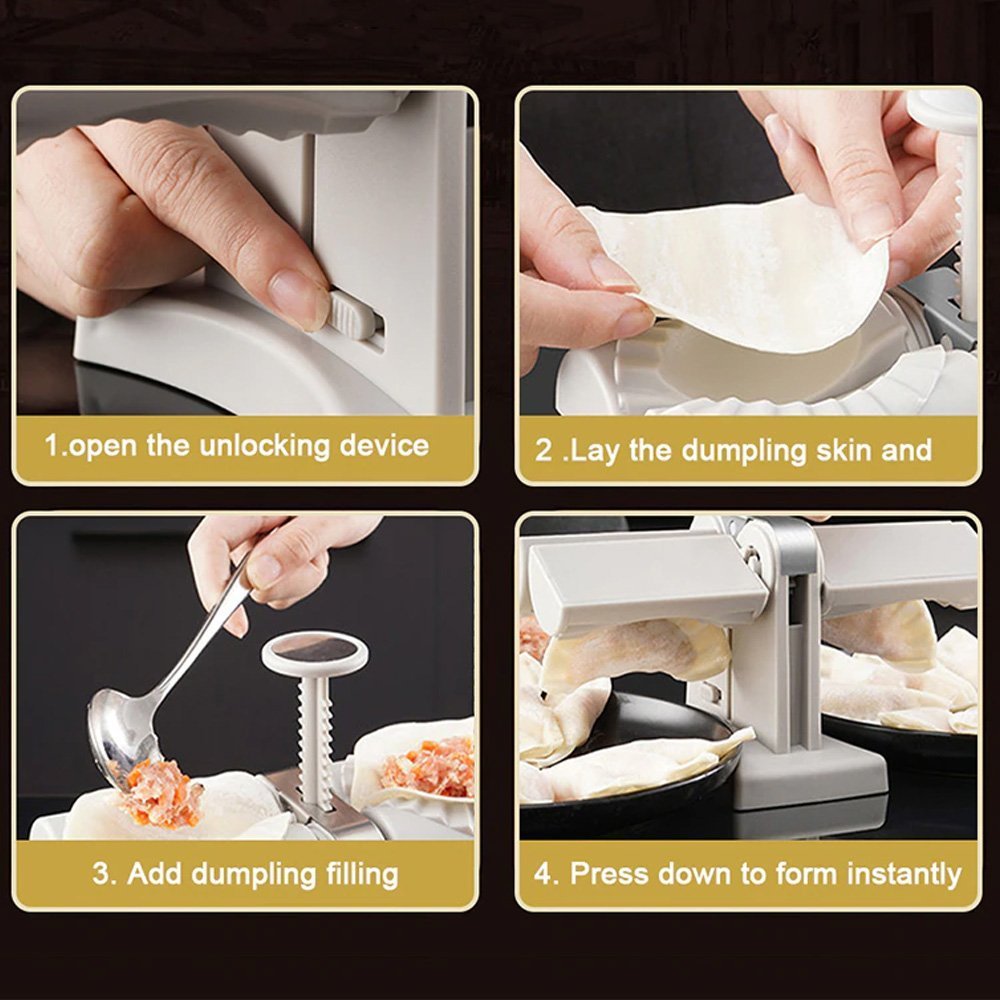 1.open the unlocking device

2 .Lay the dumpling skin and

3. Add dumpling filling

4. Press down to form instantly